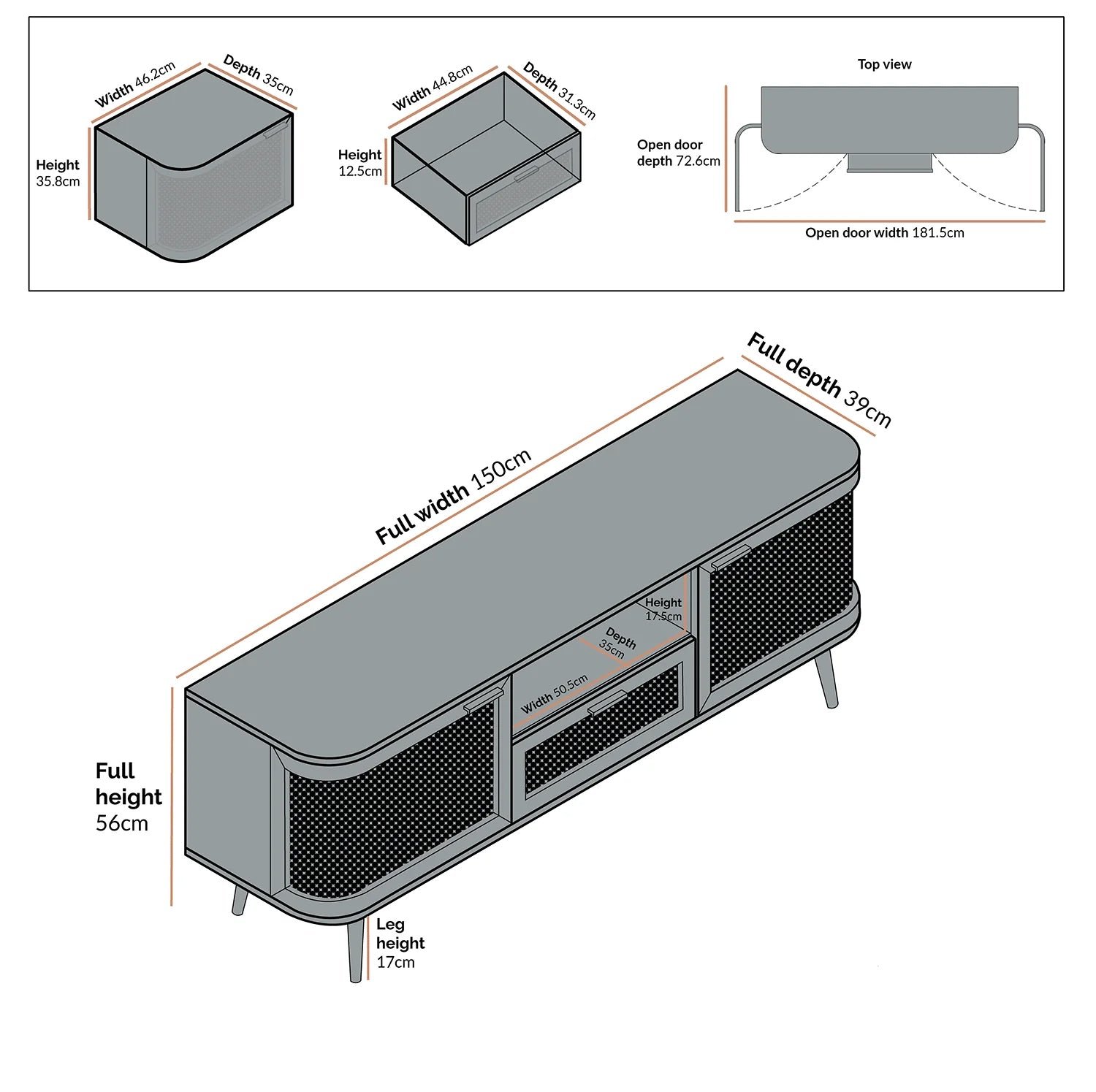 Width 46.2cm
Depth 35cm
Height 35.8cm

Width 44.8cm
Depth 31.3cm
Height 12.5cm

Top view
Open door depth 72.6cm
Open door width 181.5cm

Full width 150cm
Full depth 39cm
Height 17.5cm
Depth 35cm
Width 50.5cm
Full height 56cm
Leg height 17cm